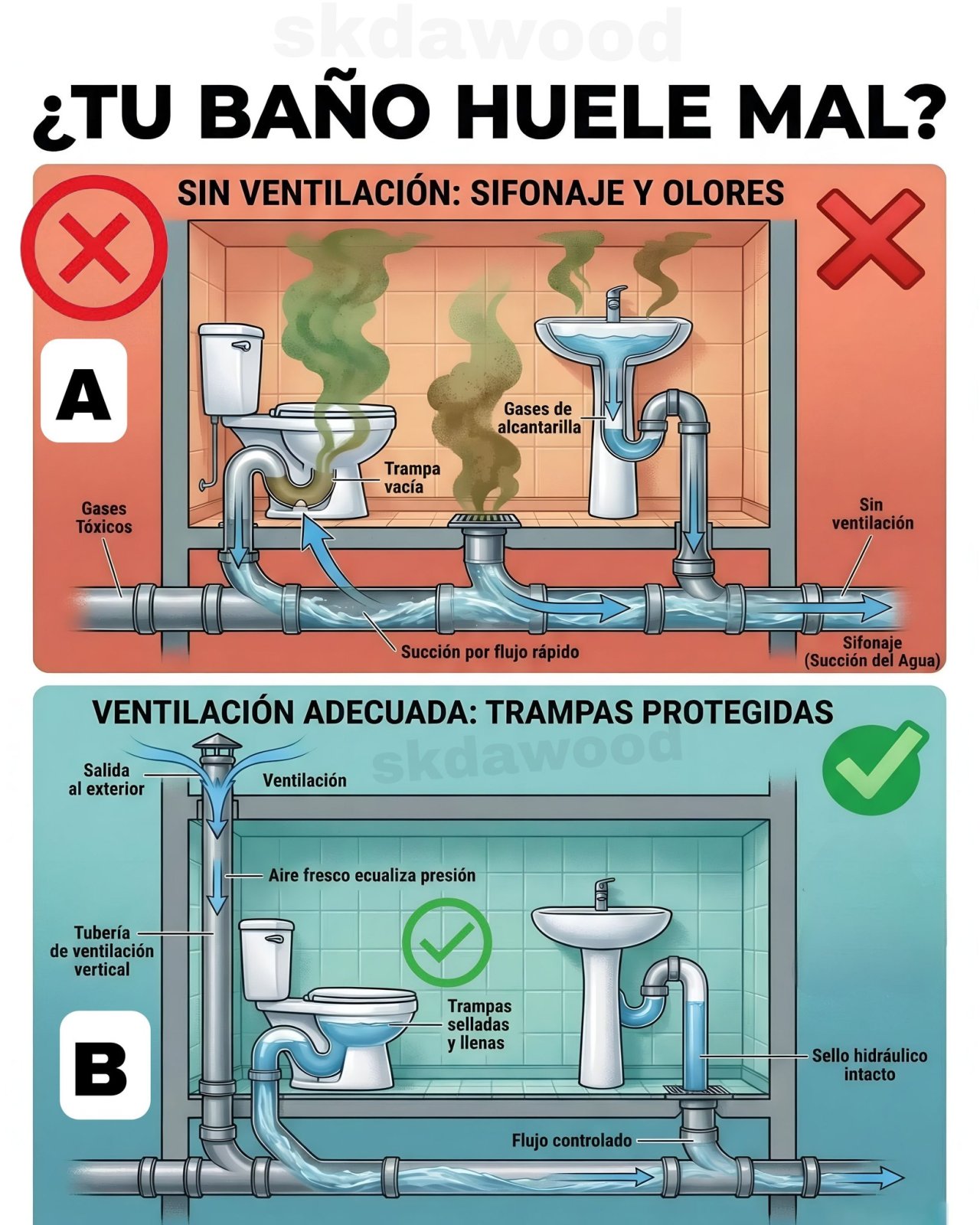 skdawood

¿TU BAÑO HUELE MAL?

SIN VENTILACIÓN: SIFONAJE Y OLORES

A

Gases de alcantarilla

Trampa vacía

Gases Tóxicos

Sin ventilación

Succión por flujo rápido

Sifonaje (Succión del Agua)

VENTILACIÓN ADECUADA: TRAMPAS PROTEGIDAS

skdawood

Salida al exterior

Ventilación

Aire fresco ecualiza presión

Tubería de ventilación vertical

Trampas selladas y llenas

B

Sello hidráulico intacto

Flujo controlado